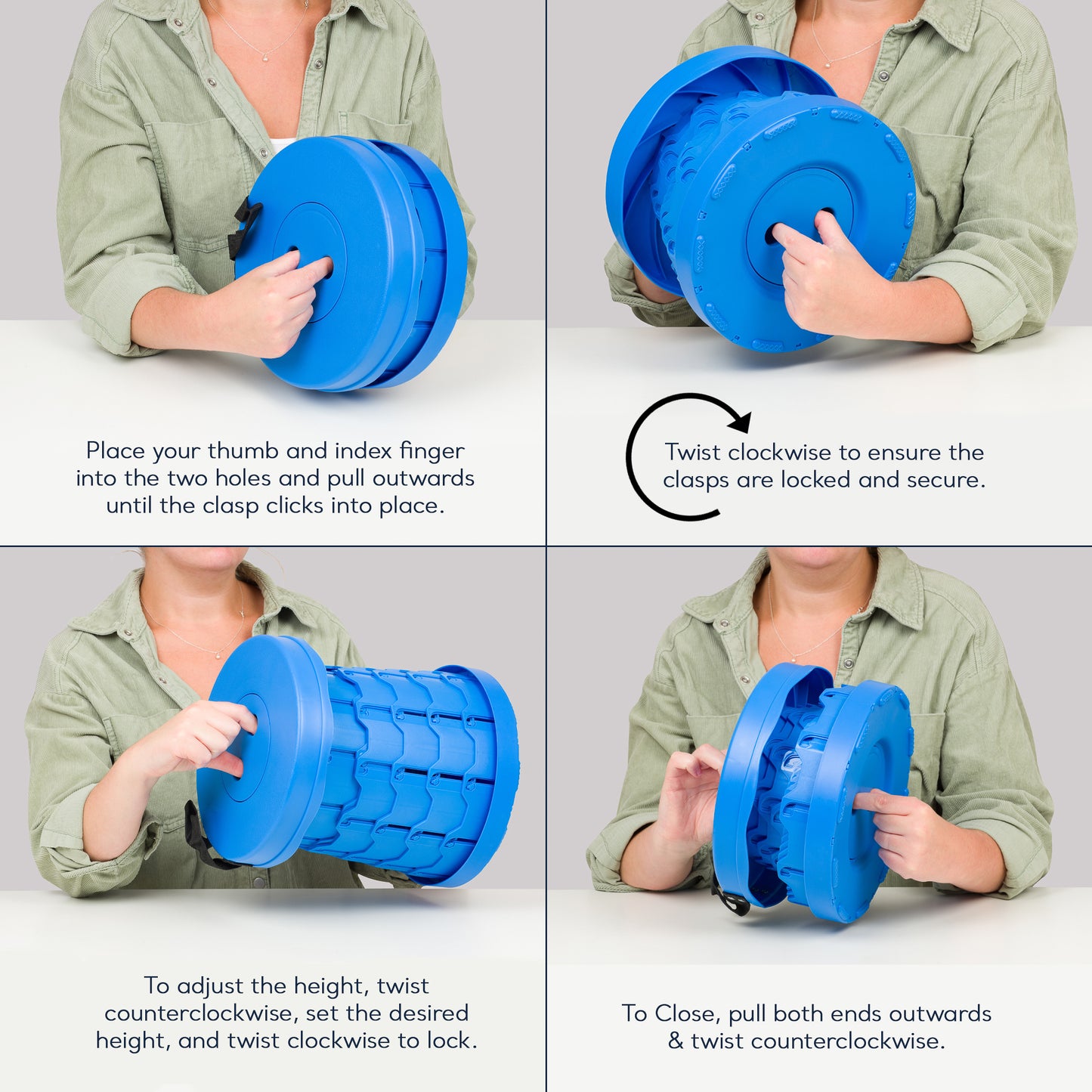 Place your thumb and index finger into the two holes and pull outwards until the clasp clicks into place.

Twist clockwise to ensure the clasps are locked and secure.

To adjust the height, twist counterclockwise, set the desired height, and twist clockwise to lock.

To Close, pull both ends outwards & twist counterclockwise.