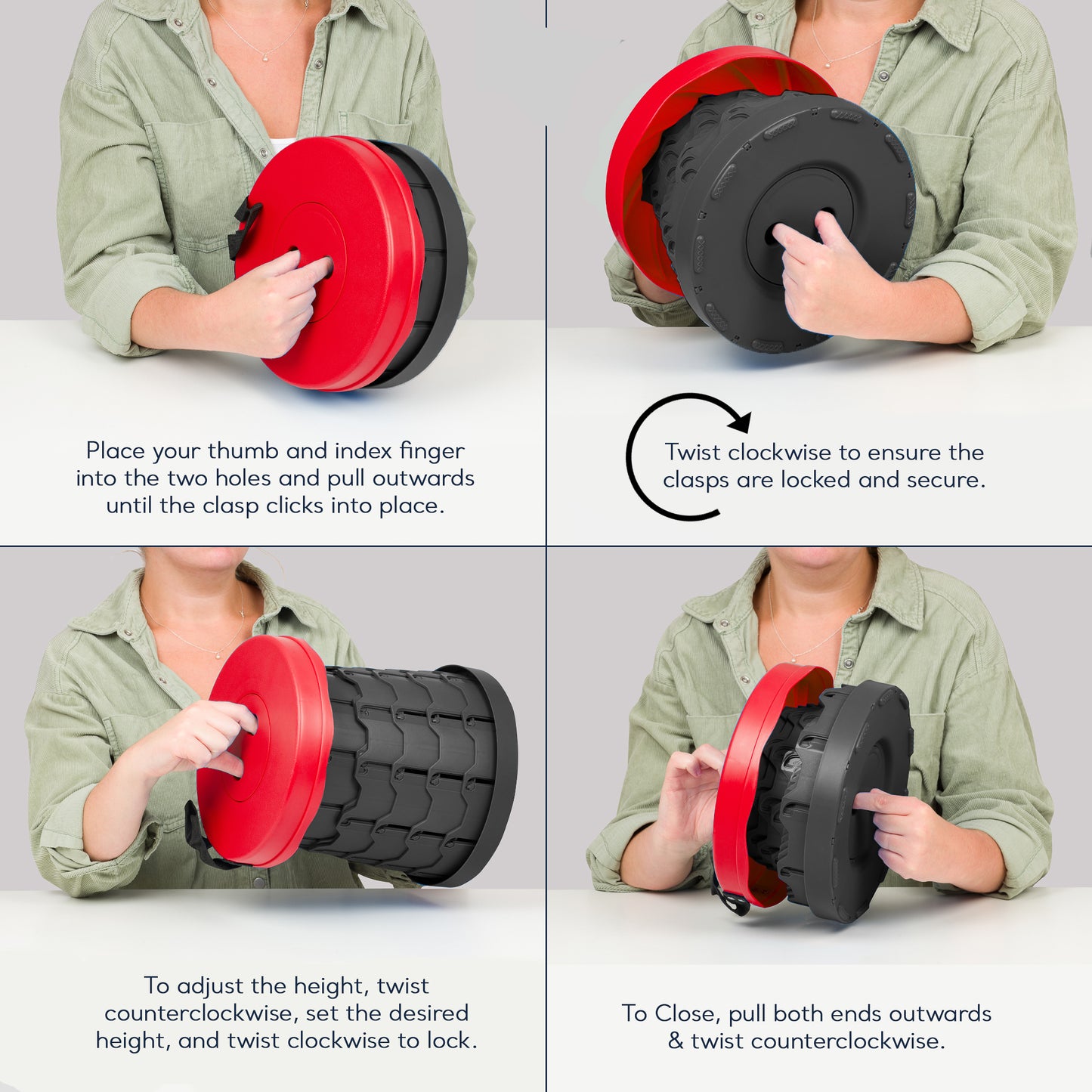 Place your thumb and index finger into the two holes and pull outwards until the clasp clicks into place.

Twist clockwise to ensure the clasps are locked and secure.

To adjust the height, twist counterclockwise, set the desired height, and twist clockwise to lock.

To Close, pull both ends outwards & twist counterclockwise.